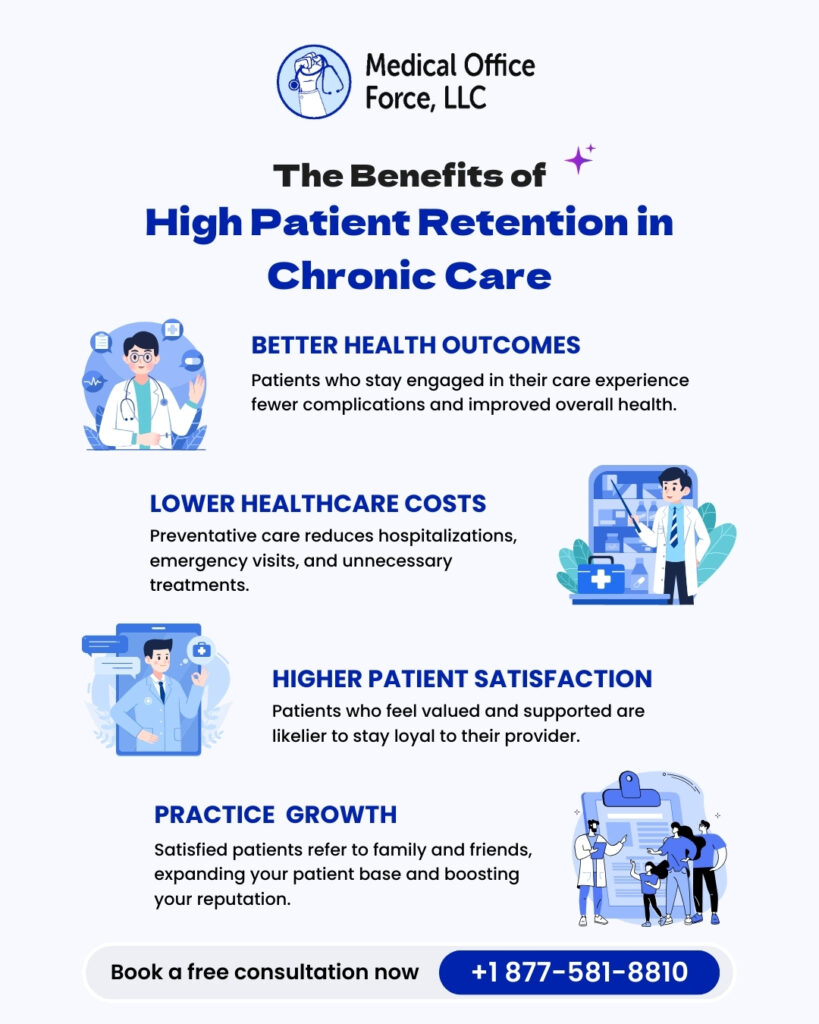 Medical Office Force, LLC

The Benefits of
High Patient Retention in Chronic Care

BETTER HEALTH OUTCOMES
Patients who stay engaged in their care experience fewer complications and improved overall health.

LOWER HEALTHCARE COSTS
Preventative care reduces hospitalizations, emergency visits, and unnecessary treatments.

HIGHER PATIENT SATISFACTION
Patients who feel valued and supported are likelier to stay loyal to their provider.

PRACTICE GROWTH
Satisfied patients refer to family and friends, expanding your patient base and boosting your reputation.

Book a free consultation now
+1 877-581-8810