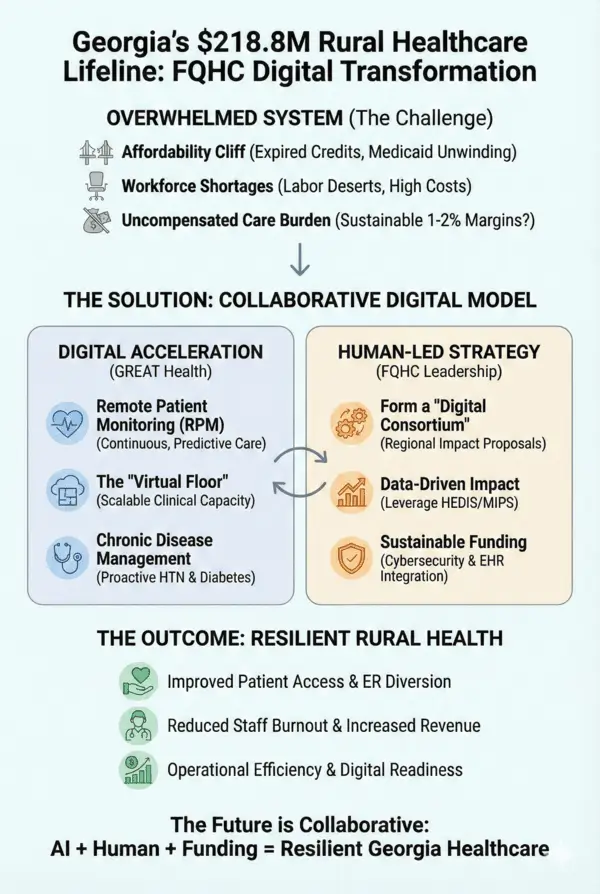 Georgia's $218.8M Rural Healthcare Lifeline: FQHC Digital Transformation

OVERWHELMED SYSTEM (The Challenge)

Affordability Cliff (Expired Credits, Medicaid Unwinding)

Workforce Shortages (Labor Deserts, High Costs)

Uncompensated Care Burden (Sustainable 1-2% Margins?)

THE SOLUTION: COLLABORATIVE DIGITAL MODEL

DIGITAL ACCELERATION
(GREAT Health)

Remote Patient Monitoring (RPM)
(Continuous, Predictive Care)

The "Virtual Floor"
(Scalable Clinical Capacity)

Chronic Disease Management
(Proactive HTN & Diabetes)

HUMAN-LED STRATEGY
(FQHC Leadership)

Form a "Digital Consortium"
(Regional Impact Proposals)

Data-Driven Impact
(Leverage HEDIS/MIPS)

Sustainable Funding
(Cybersecurity & EHR Integration)

THE OUTCOME: RESILIENT RURAL HEALTH

Improved Patient Access & ER Diversion

Reduced Staff Burnout & Increased Revenue

Operational Efficiency & Digital Readiness

The Future is Collaborative:
AI + Human + Funding = Resilient Georgia Healthcare