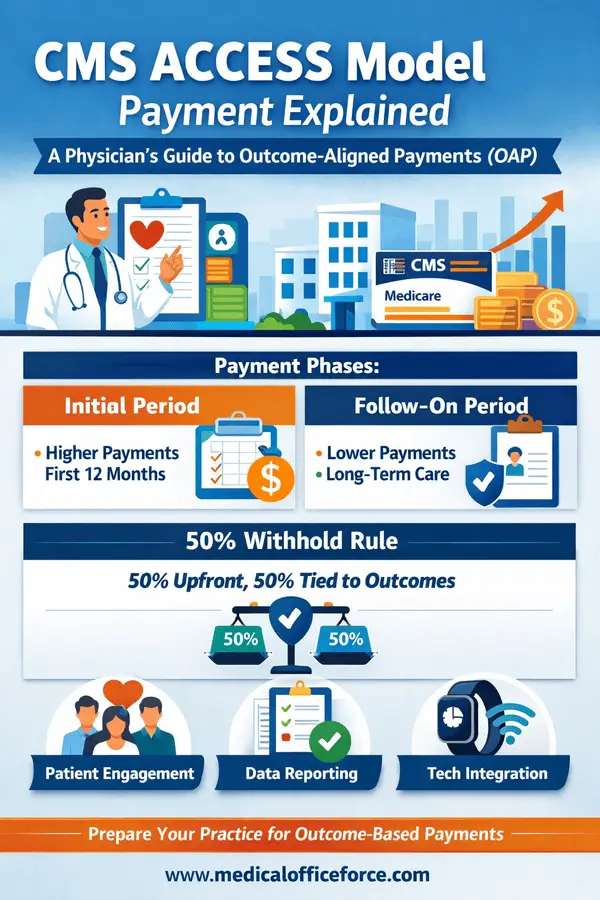 CMS ACCESS Model
Payment Explained

A Physician's Guide to Outcome-Aligned Payments (OAP)

CMS
Medicare

Payment Phases:

Initial Period
• Higher Payments First 12 Months

Follow-On Period
• Lower Payments
• Long-Term Care

50% Withhold Rule

50% Upfront, 50% Tied to Outcomes

50%
50%

Patient Engagement
Data Reporting
Tech Integration

Prepare Your Practice for Outcome-Based Payments

www.medicalofficeforce.com